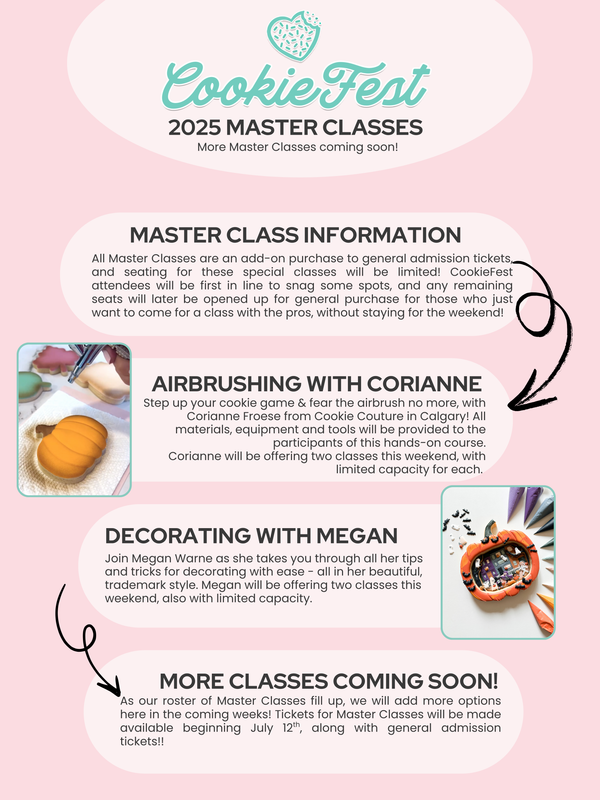 CookieFest
2025 MASTER CLASSES
More Master Classes coming soon!

MASTER CLASS INFORMATION
All Master Classes are an add-on purchase to general admission tickets, and seating for these special classes will be limited! CookieFest attendees will be first in line to snag some spots, and any remaining seats will later be opened up for general purchase for those who just want to come for a class with the pros, without staying for the weekend!

AIRBRUSHING WITH CORIANNE
Step up your cookie game & fear the airbrush no more, with Corianne Froese from Cookie Couture in Calgary! All materials, equipment and tools will be provided to the participants of this hands-on course.
Corianne will be offering two classes this weekend, with limited capacity for each.

DECORATING WITH MEGAN
Join Megan Warne as she takes you through all her tips and tricks for decorating with ease - all in her beautiful, trademark style. Megan will be offering two classes this weekend, also with limited capacity.

MORE CLASSES COMING SOON!
As our roster of Master Classes fill up, we will add more options here in the coming weeks! Tickets for Master Classes will be made available beginning July 12$^{th}$, along with general admission tickets!!